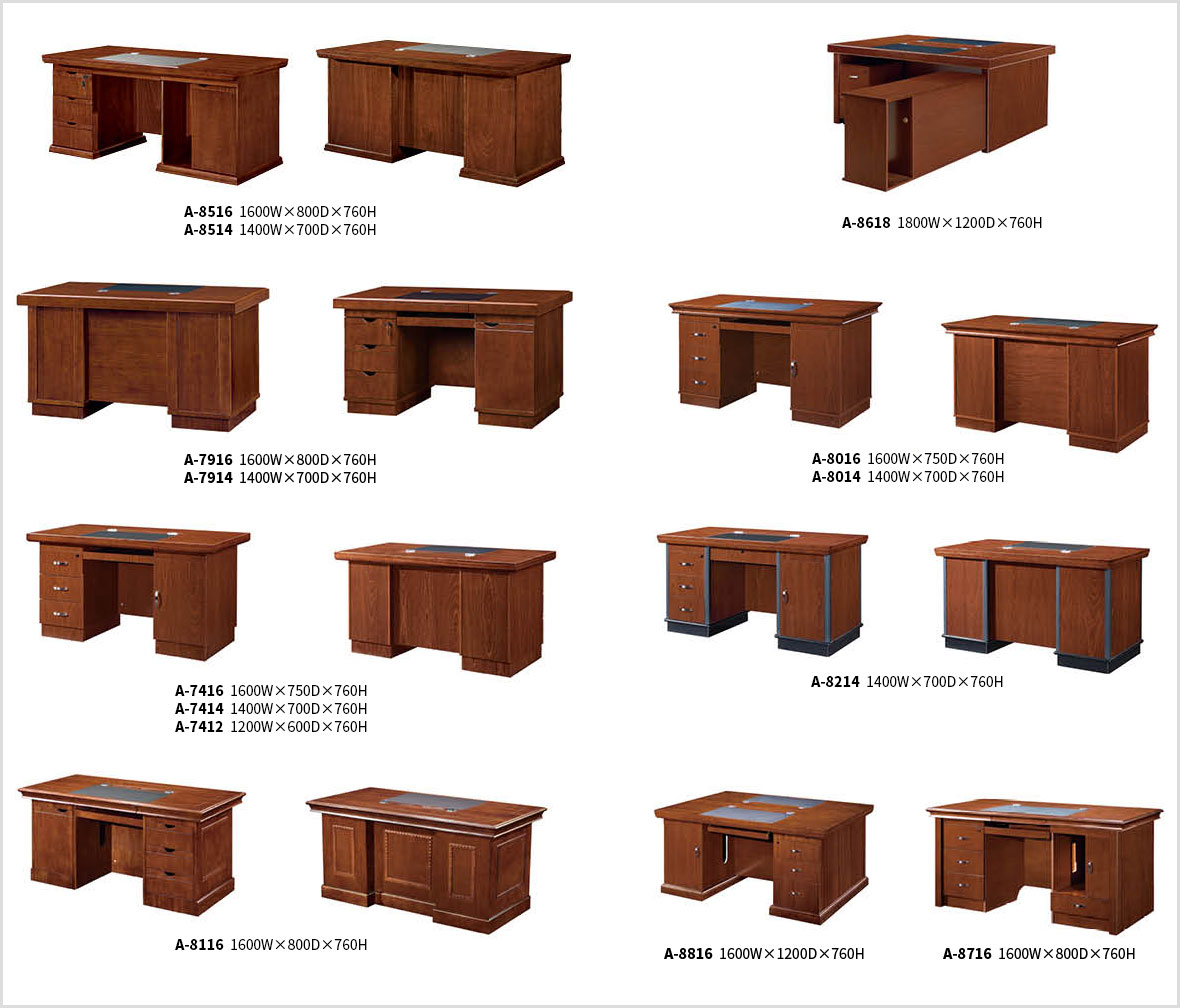 A-8516 1600W×800D×760H
A-8514 1400W×700D×760H

A-8618 1800W×1200D×760H

A-7916 1600W×800D×760H
A-7914 1400W×700D×760H

A-8016 1600W×750D×760H
A-8014 1400W×700D×760H

A-7416 1600W×750D×760H
A-7414 1400W×700D×760H
A-7412 1200W×600D×760H

A-8214 1400W×700D×760H

A-8116 1600W×800D×760H

A-8816 1600W×1200D×760H

A-8716 1600W×800D×760H