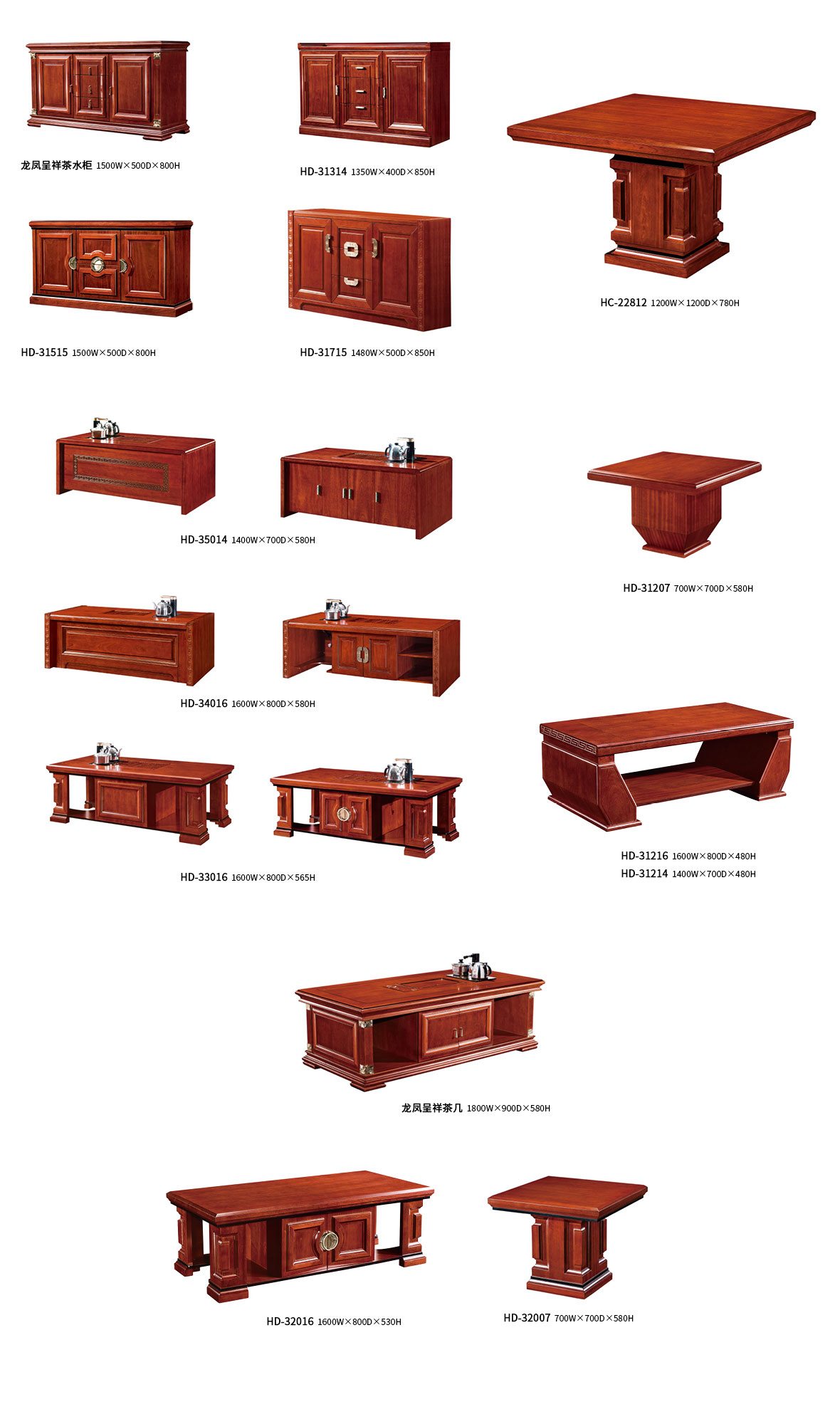 龙凤呈祥茶水柜 1500W×500D×800H

HD-31314 1350W×400D×850H

HC-22812 1200W×1200D×780H

HD-31515 1500W×500D×800H

HD-31715 1480W×500D×850H

HD-35014 1400W×700D×580H

HD-31207 700W×700D×580H

HD-34016 1600W×800D×580H

HD-33016 1600W×800D×565H

HD-31216 1600W×800D×480H
HD-31214 1400W×700D×480H

龙凤呈祥茶几 1800W×900D×580H

HD-32016 1600W×800D×530H

HD-32007 700W×700D×580H